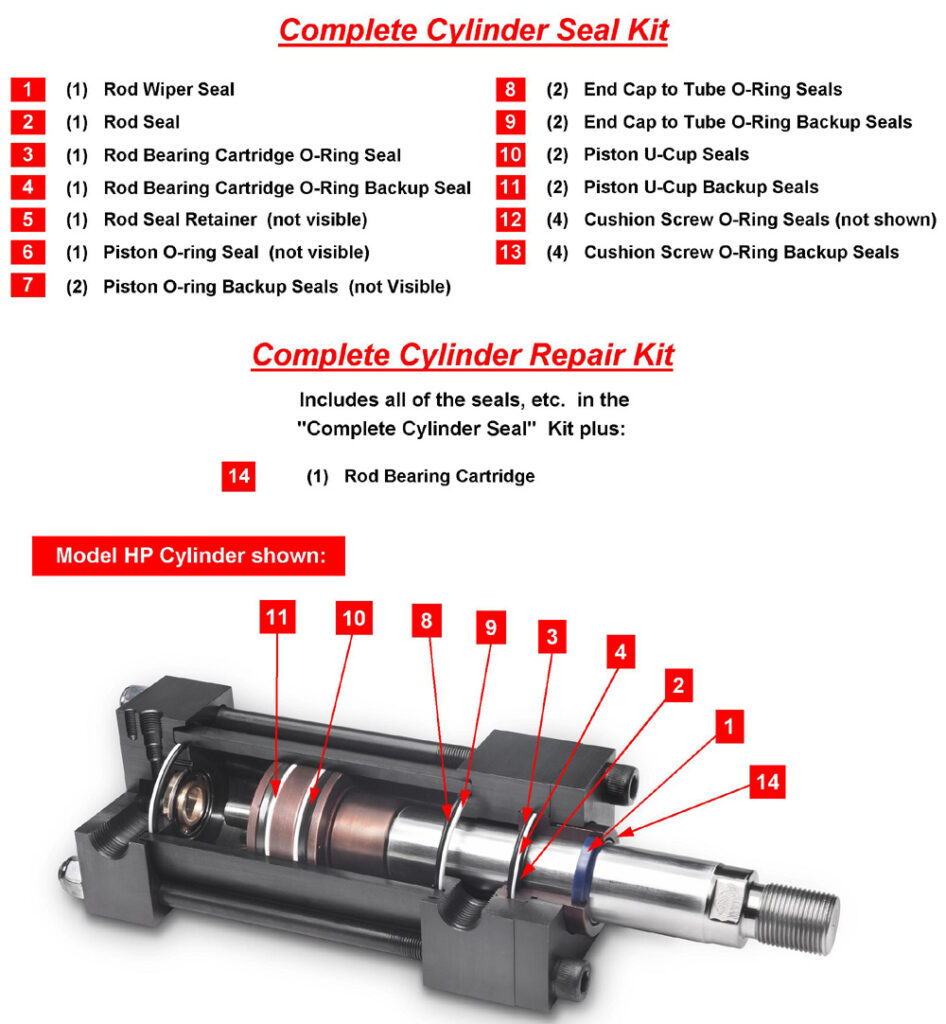 Complete Cylinder Seal Kit

1 (1) Rod Wiper Seal
2 (1) Rod Seal
3 (1) Rod Bearing Cartridge O-Ring Seal
4 (1) Rod Bearing Cartridge O-Ring Backup Seal
5 (1) Rod Seal Retainer (not visible)
6 (1) Piston O-ring Seal (not visible)
7 (2) Piston O-ring Backup Seals (not Visible)

8 (2) End Cap to Tube O-Ring Seals
9 (2) End Cap to Tube O-Ring Backup Seals
10 (2) Piston U-Cup Seals
11 (2) Piston U-Cup Backup Seals
12 (4) Cushion Screw O-Ring Seals (not shown)
13 (4) Cushion Screw O-Ring Backup Seals

Complete Cylinder Repair Kit

Includes all of the seals, etc. in the "Complete Cylinder Seal" Kit plus:

14 (1) Rod Bearing Cartridge

Model HP Cylinder shown:

11
10
8
9
3
4
2
1
14